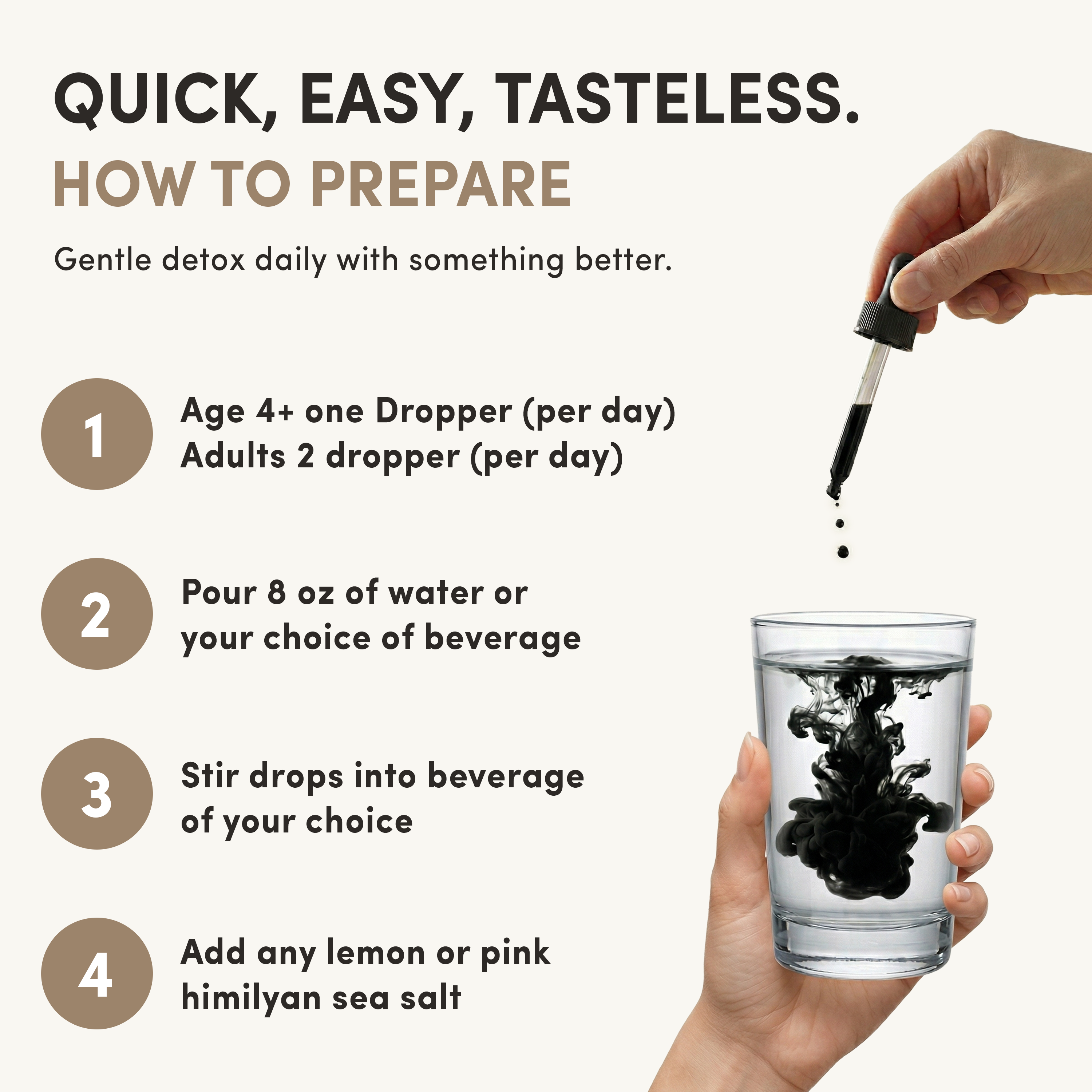 QUICK, EASY, TASTELESS.
HOW TO PREPARE

Gentle detox daily with something better.

1
Age 4+ one Dropper (per day)
Adults 2 dropper (per day)

2
Pour 8 oz of water or your choice of beverage

3
Stir drops into beverage of your choice

4
Add any lemon or pink himilyan sea salt