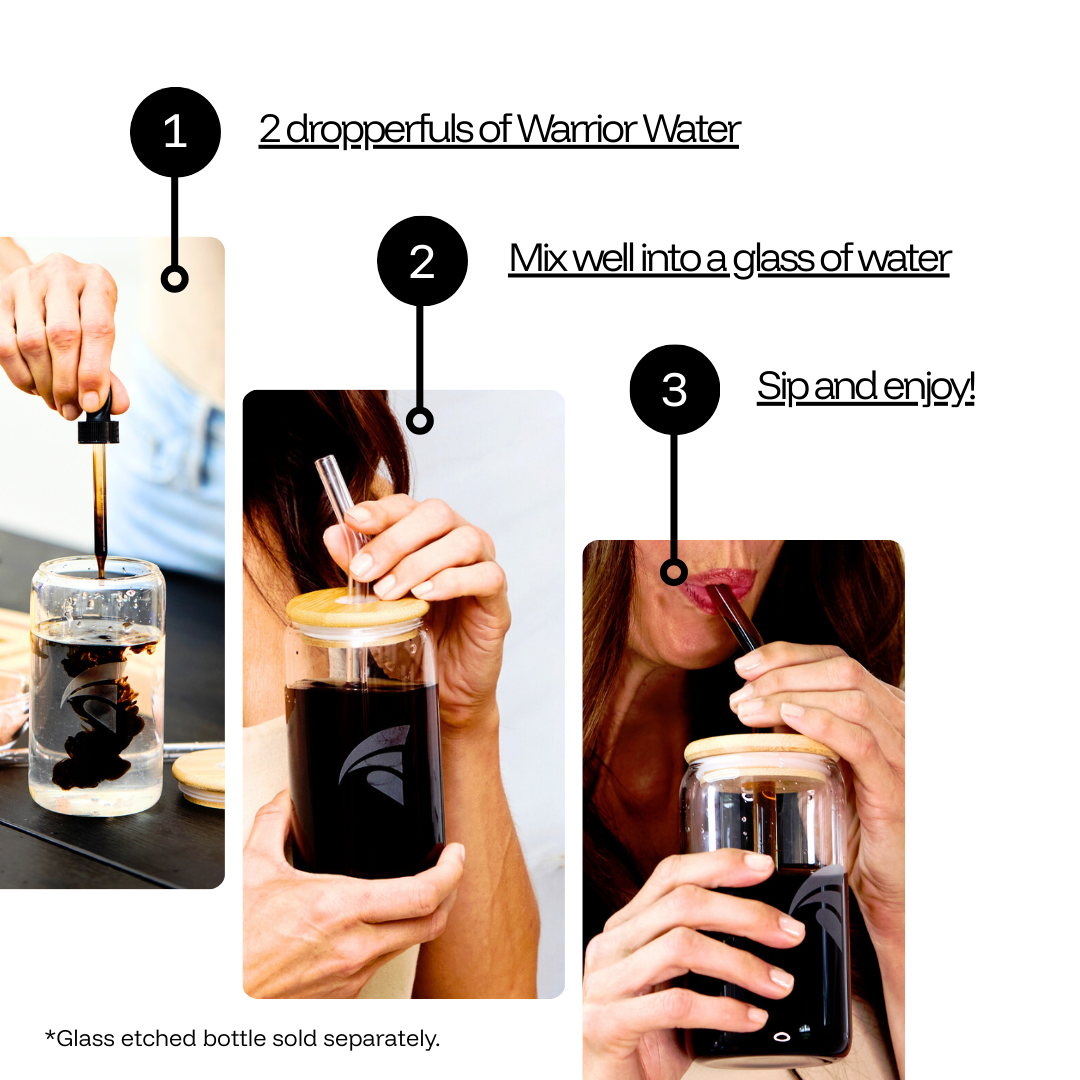 1

2 dropperfuls of Warrior Water

2

Mix well into a glass of water

3

Sip and enjoy!

*Glass etched bottle sold separately.