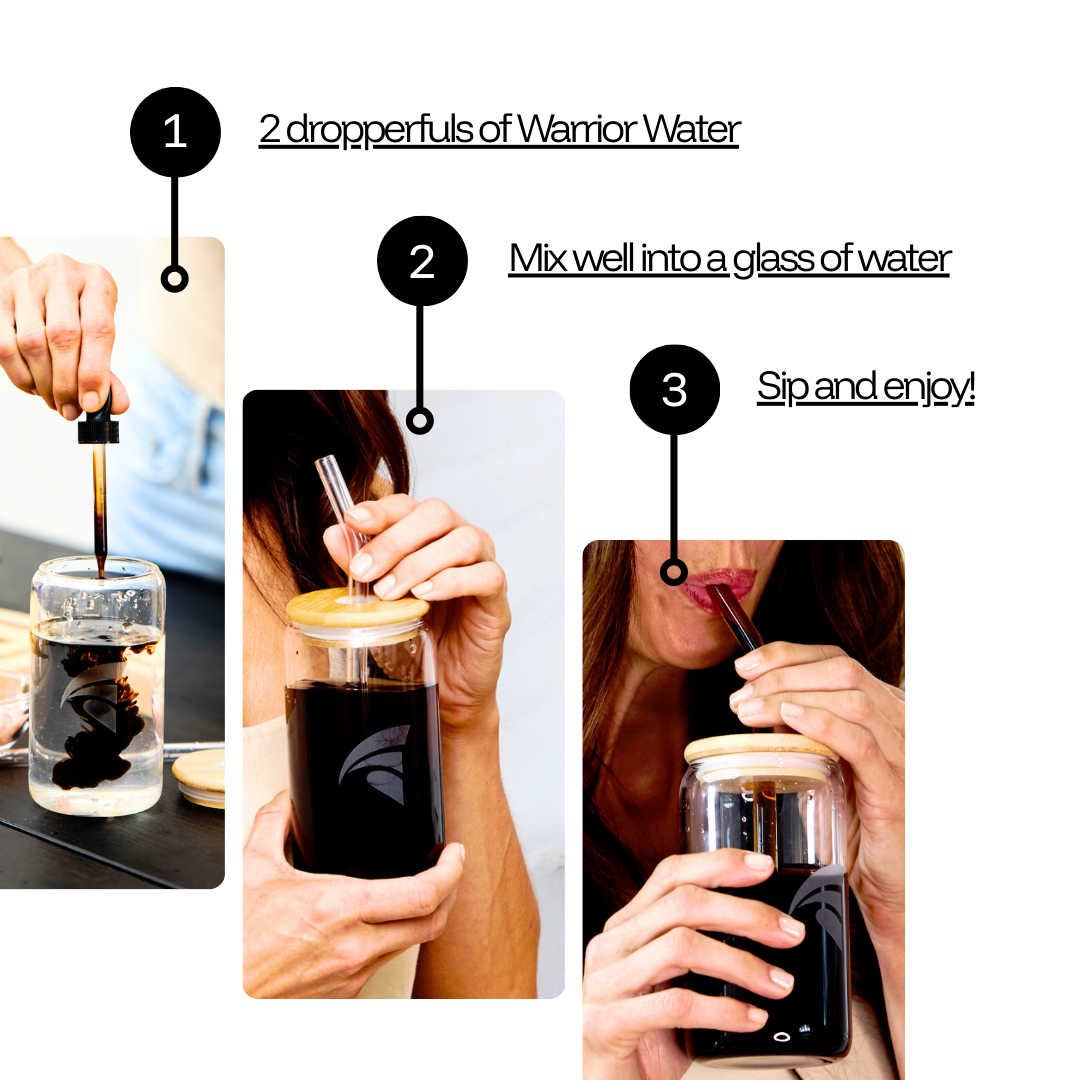 1

2 dropperfuls of Warrior Water

2

Mix well into a glass of water

3

Sip and enjoy!